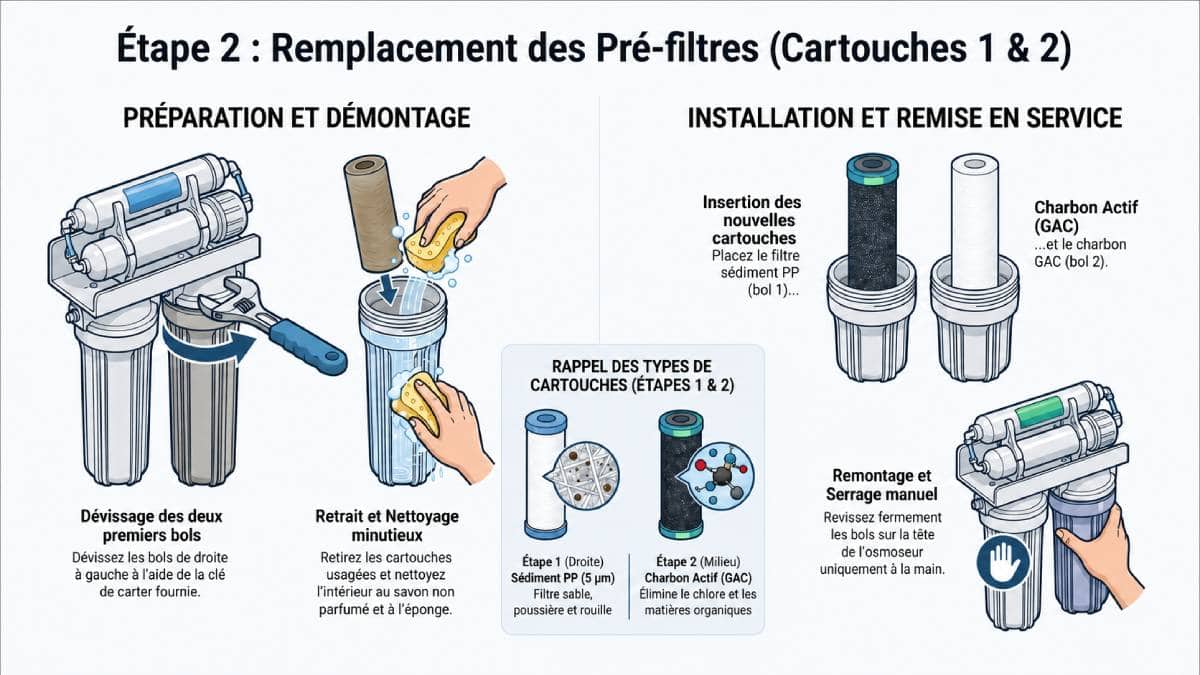 Étape 2 : Remplacement des Pré-filtres (Cartouches 1 & 2)

PRÉPARATION ET DÉMONTAGE

Dévissage des deux premiers bols
Dévissez les bols de droite à gauche à l'aide de la clé de carter fournie.

Retrait et Nettoyage minutieux
Retirez les cartouches usagées et nettoyez l'intérieur au savon non parfumé et à l'éponge.

RAPPEL DES TYPES DE CARTOUCHES (ÉTAPES 1 & 2)

Étape 1 (Droite)
Sédiment PP (5 µm)
Filtre sable, poussière et rouille

Étape 2 (Milieu)
Charbon Actif (GAC)
Élimine le chlore et les matières organiques

INSTALLATION ET REMISE EN SERVICE

Insertion des nouvelles cartouches
Placez le filtre sédiment PP (bol 1)...

Charbon Actif (GAC)
...et le charbon GAC (bol 2).

Remontage et Serrage manuel
Revissez fermement les bols sur la tête de l'osmoseur uniquement à la main.