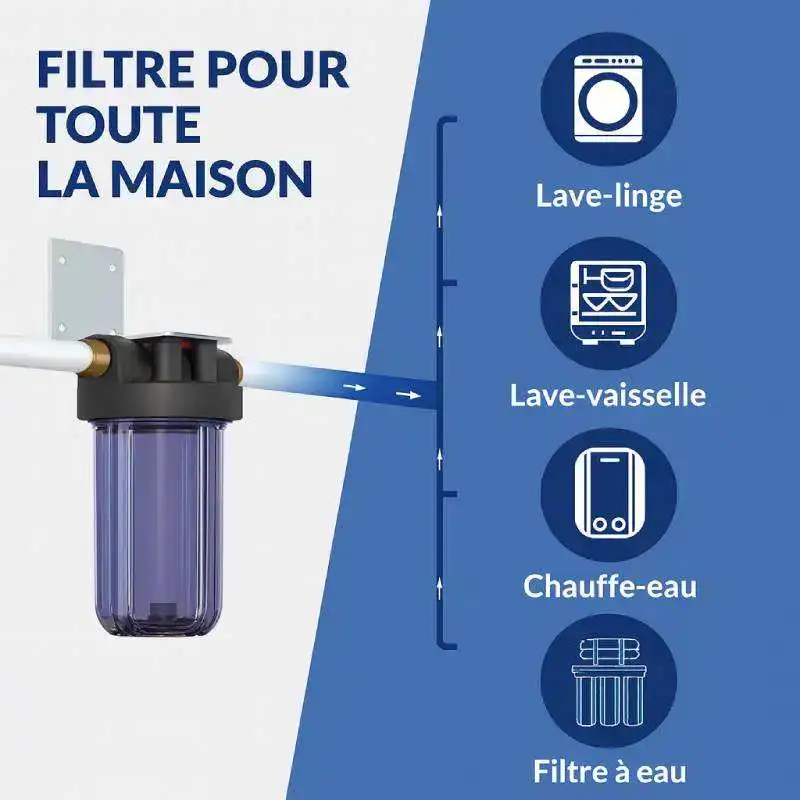 FILTRE POUR TOUTE LA MAISON

Lave-linge

Lave-vaisselle

Chauffe-eau

Filtre à eau