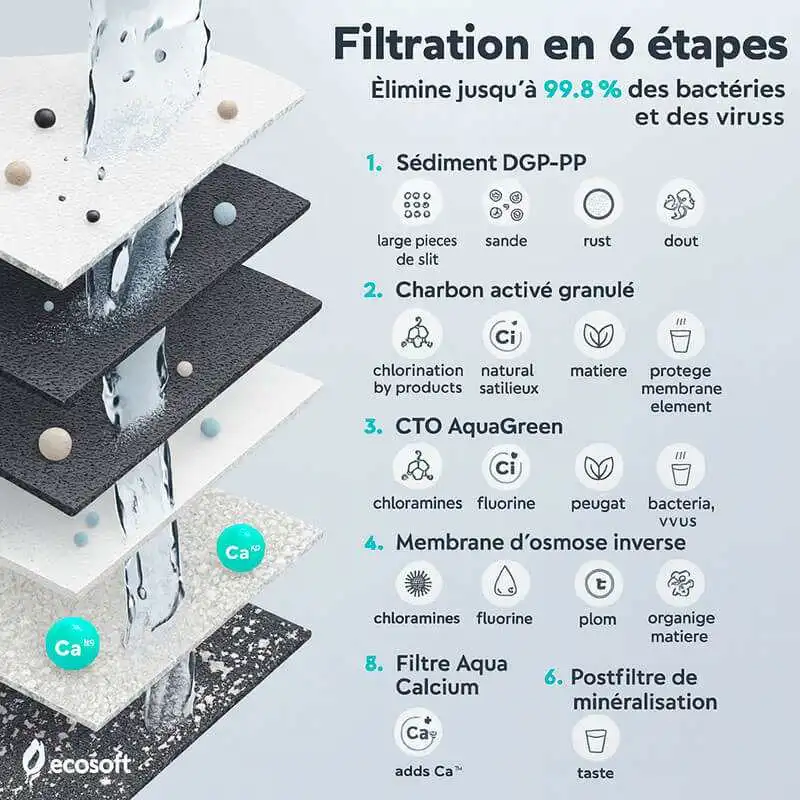 Filtration en 6 étapes

Èlimine jusqu'à 99.8 % des bactéries et des viruss

1. Sédiment DGP-PP

large pieces de slit
sande
rust
dout

2. Charbon activé granulé

Ci

chlorination by products
natural satilieux
matiere
protege membrane element

3. CTO AquaGreen

Ci

chloramines
fluorine
peugat
bacteria, vvus

4. Membrane d'osmose inverse

chloramines
fluorine
plom
organige matiere

8. Filtre Aqua Calcium

Ca

adds Ca™

6. Postfiltre de minéralisation

taste

Ca
Ca

ecosoft